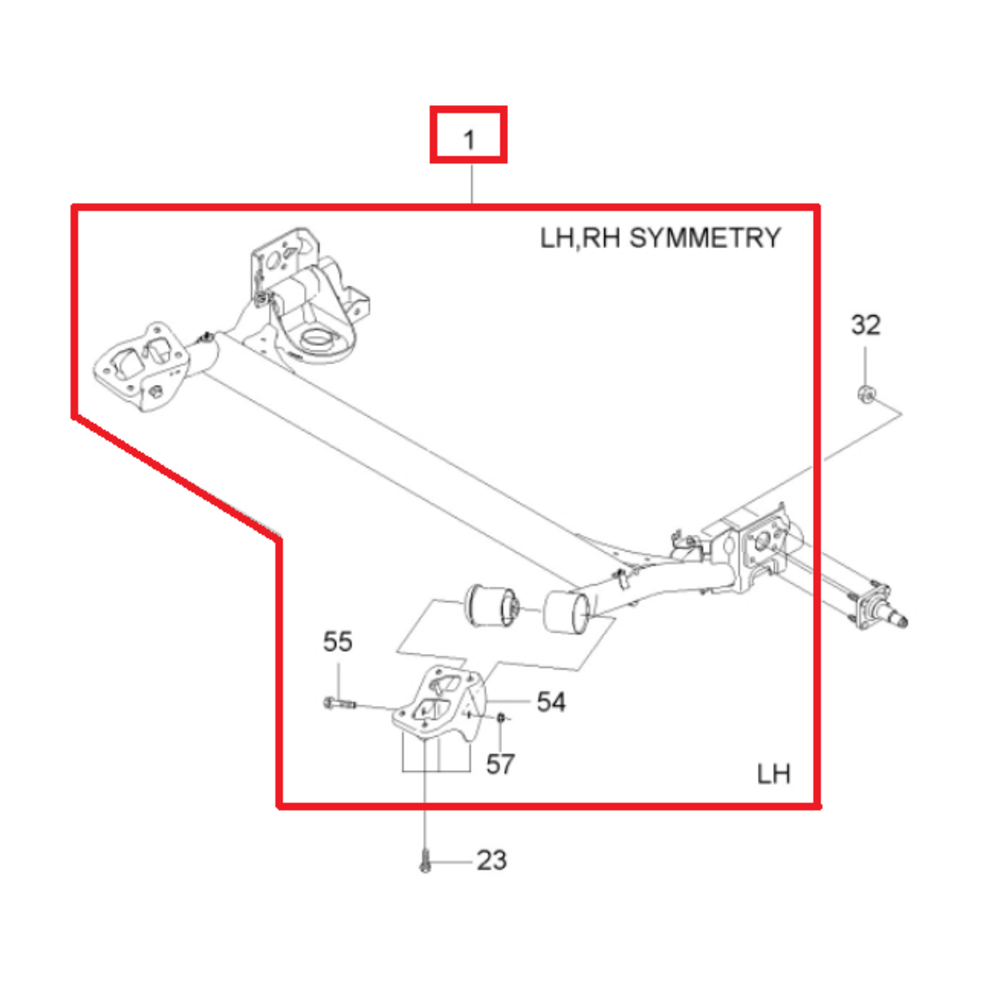 1

LH,RH SYMMETRY

32

55

54

57

LH

23