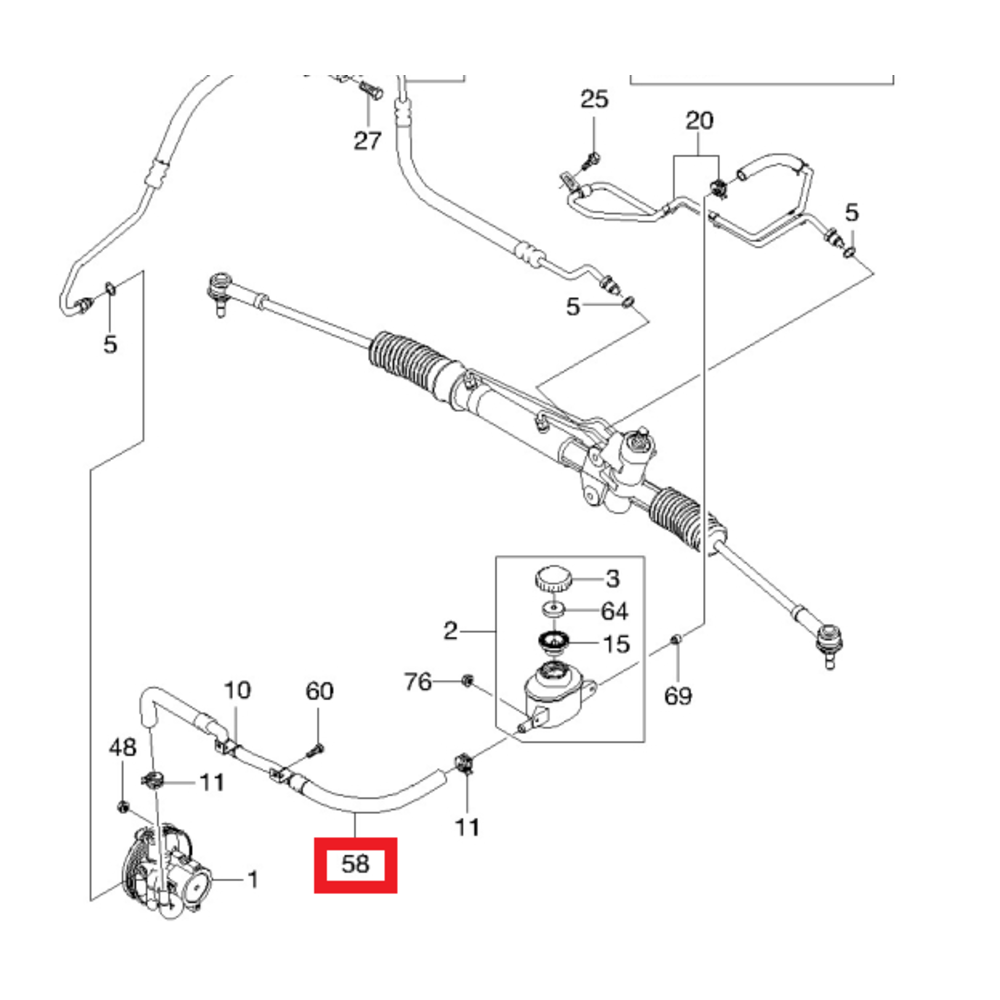 27
25
20
5
5
5
3
64
2
15
76
69
10
60
48
11
11
58
1