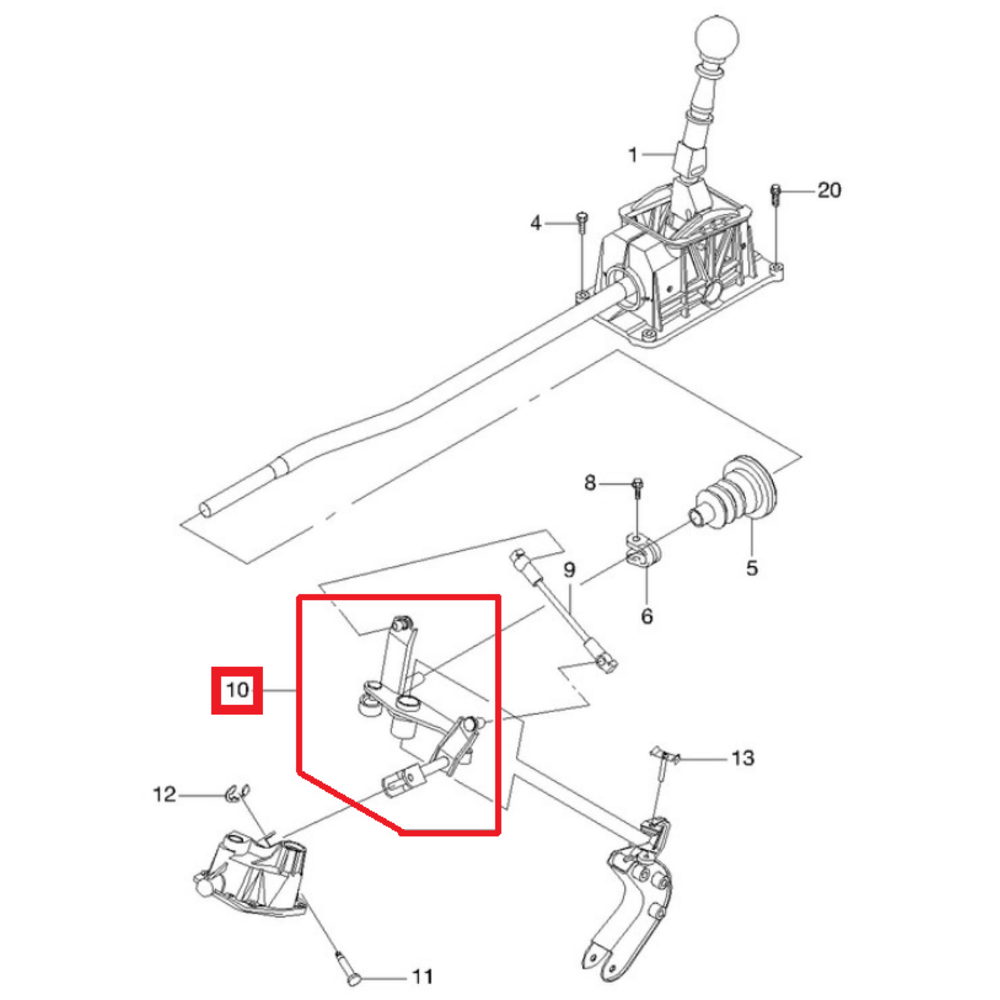 1
20
4
8
5
9
6
10
13
12
11