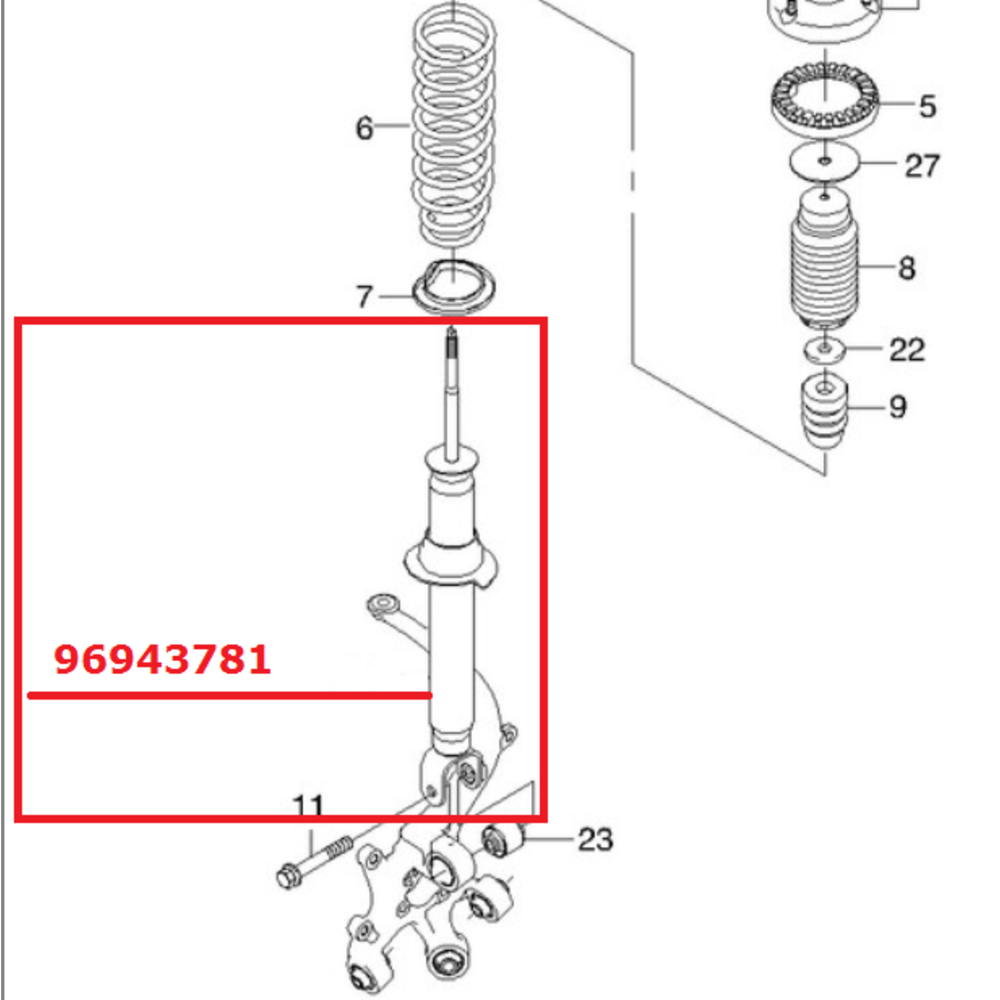 6
5
27
8
7
22
9
96943781
11
23