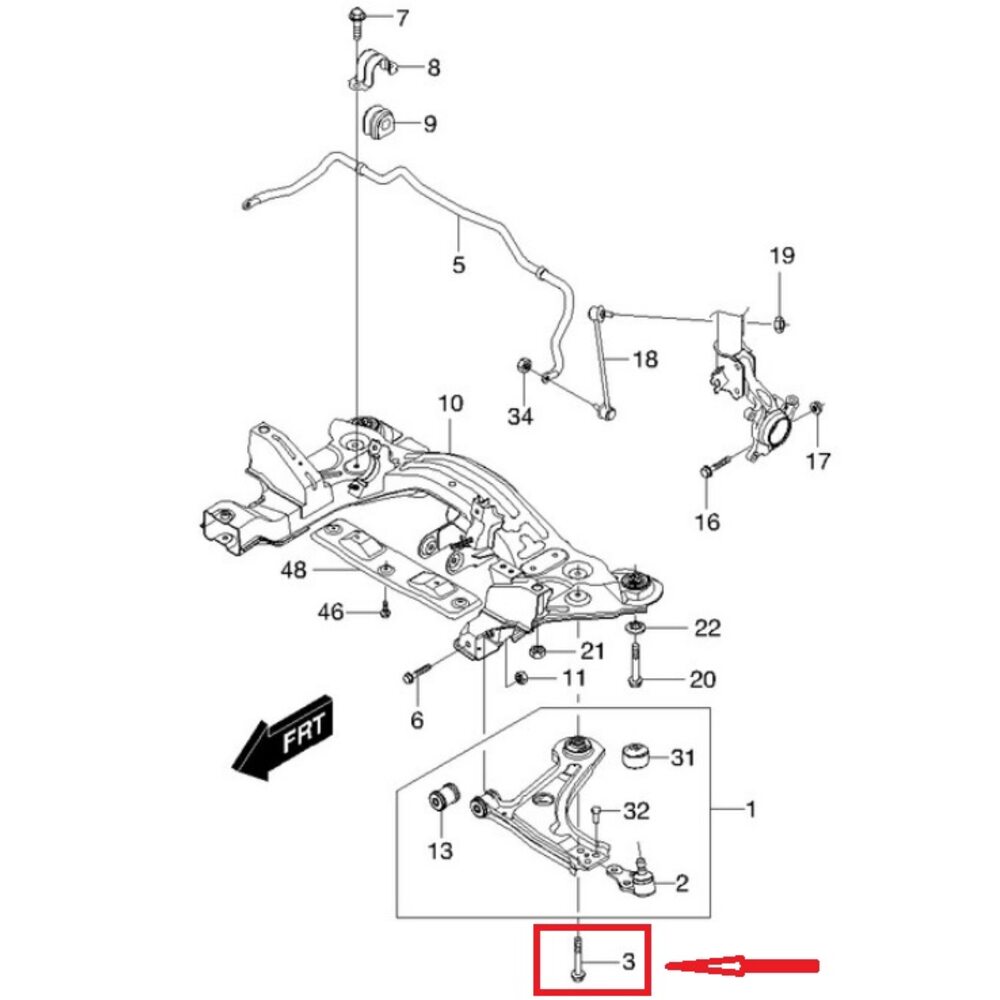 7
8
9
5
19
18
34
10
17
16
48
46
22
21
11
20
6
FRT
31
32
1
13
2
3