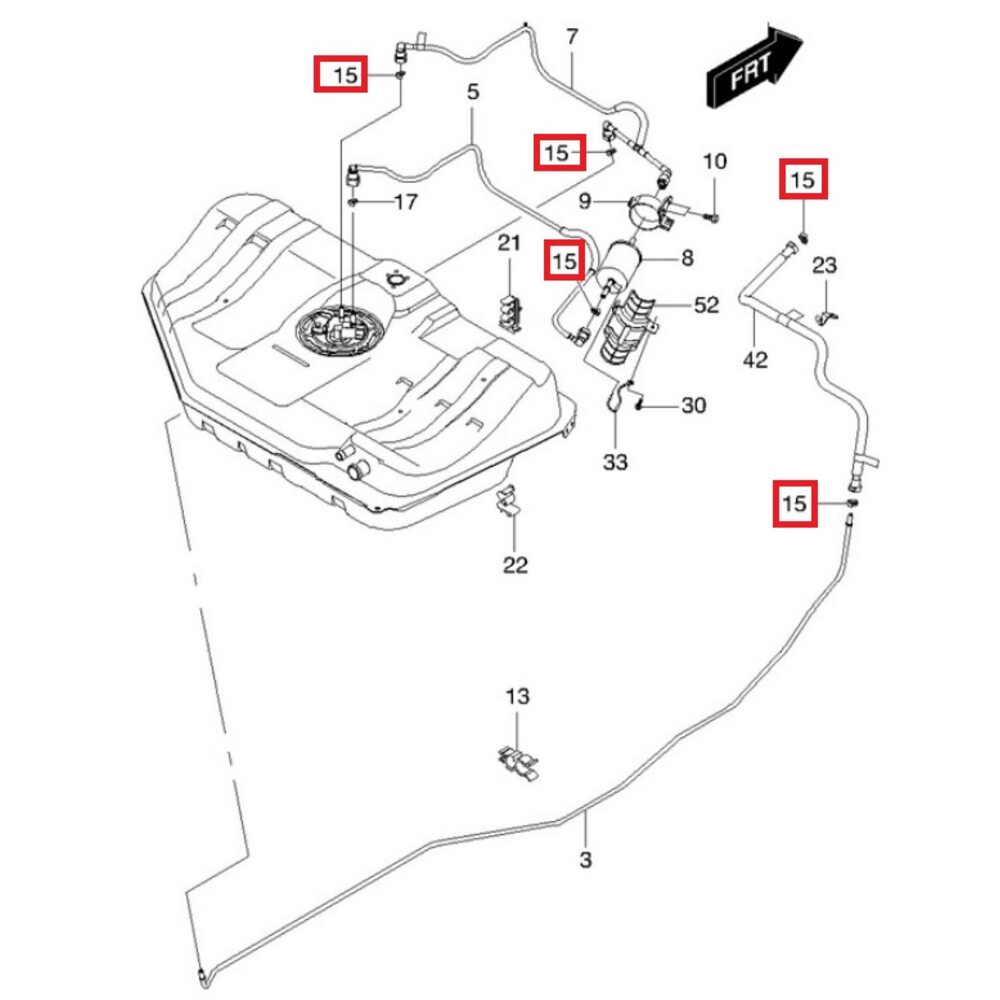 15
7
FRT
5
15
10
15
17
9
21
15
8
23
52
42
30
33
15
22
13
3