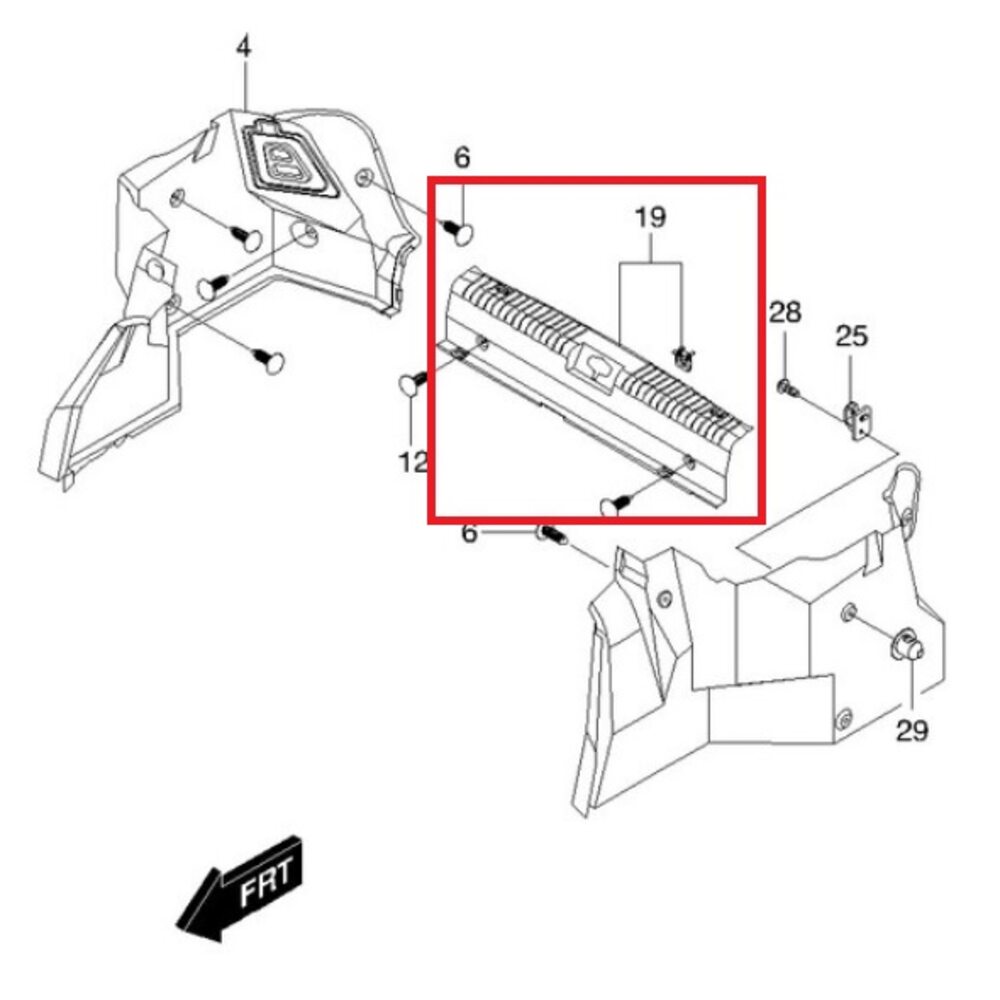 4
6
19
28
25
12
6
29
FRT