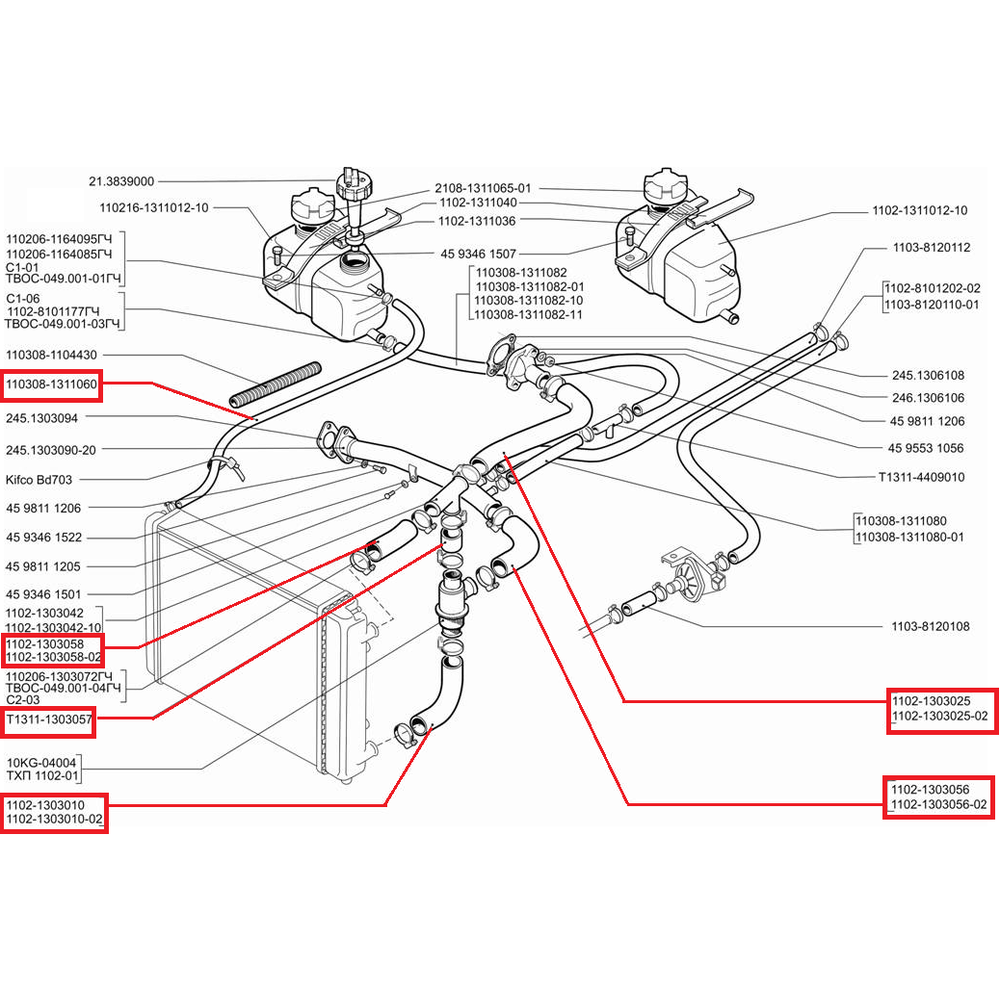 21.3839000
110216-1311012-10
110206-1164095ГЧ
110206-1164085ГЧ
С1-01
ТВОС-049.001-01ГЧ
С1-06
1102-8101177ГЧ
ТВОС-049.001-03ГЧ
110308-1104430
110308-1311060
245.1303094
245.1303090-20
Kifco Bd703
45 9811 1206
45 9346 1522
45 9811 1205
45 9346 1501
1102-1303042
1102-1303042-10
1102-1303058
1102-1303058-02
110206-1303072ГЧ
ТВОС-049.001-04ГЧ
С2-03
Т1311-1303057
10KG-04004
ТХП 1102-01
1102-1303010
1102-1303010-02
2108-1311065-01
1102-1311040
1102-1311036
45 9346 1507
110308-1311082
110308-1311082-01
110308-1311082-10
110308-1311082-11
1102-1311012-10
1103-8120112
1102-8101202-02
1103-8120110-01
245.1306108
246.1306106
45 9811 1206
45 9553 1056
Т1311-4409010
110308-1311080
110308-1311080-01
1103-8120108
1102-1303025
1102-1303025-02
1102-1303056
1102-1303056-02