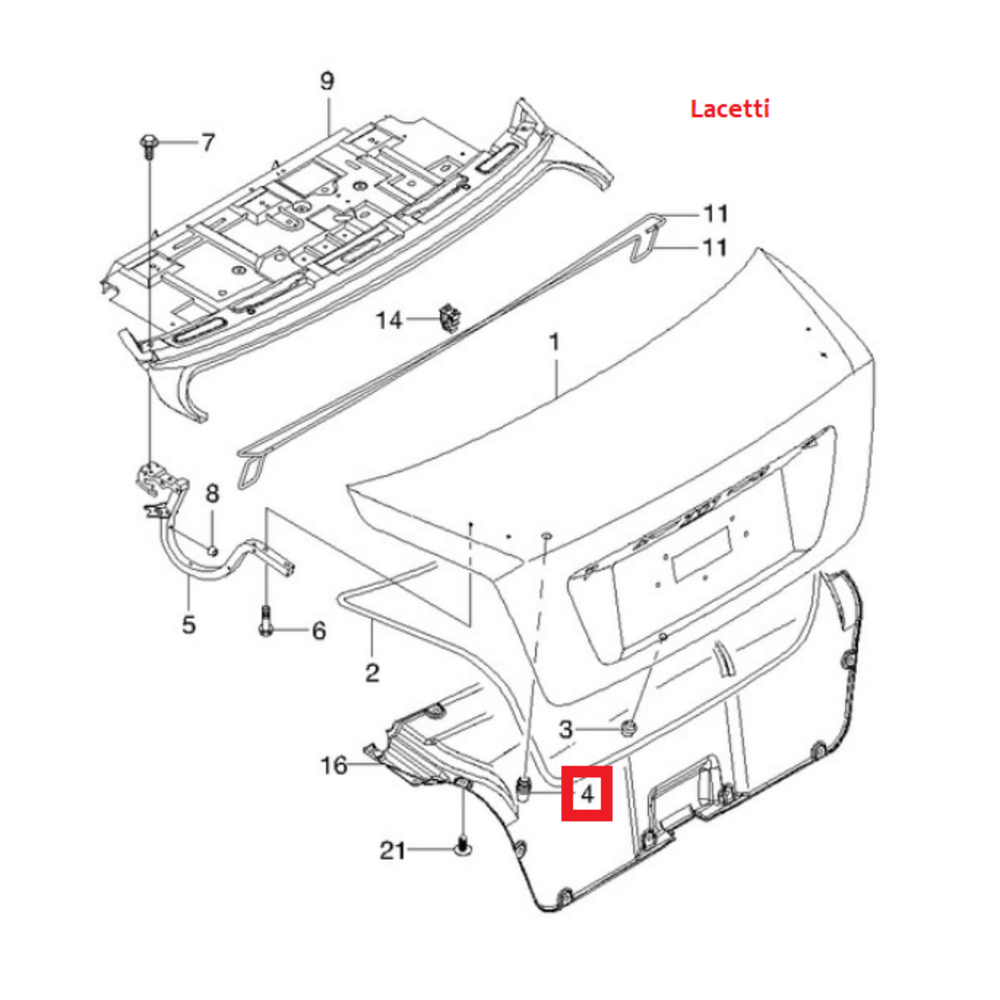 Lacetti

9

7

11

11

14

1

8

5

6

2

3

16

4

21