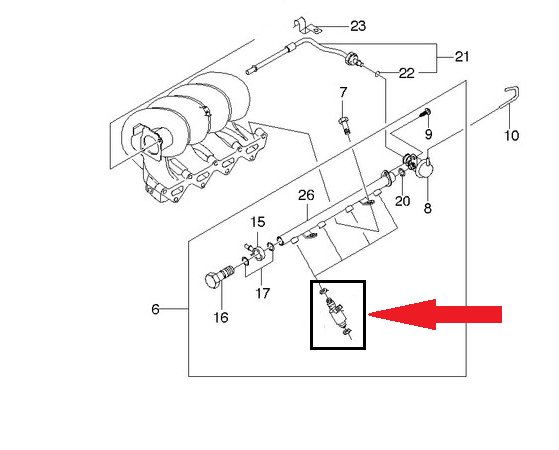 23
21
22
7
9
10
20
8
26
15
17
16
6