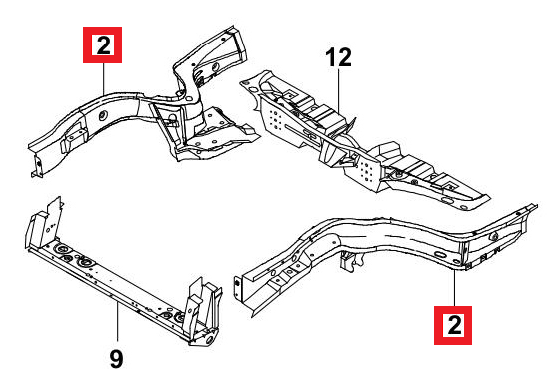 2

12

9

2