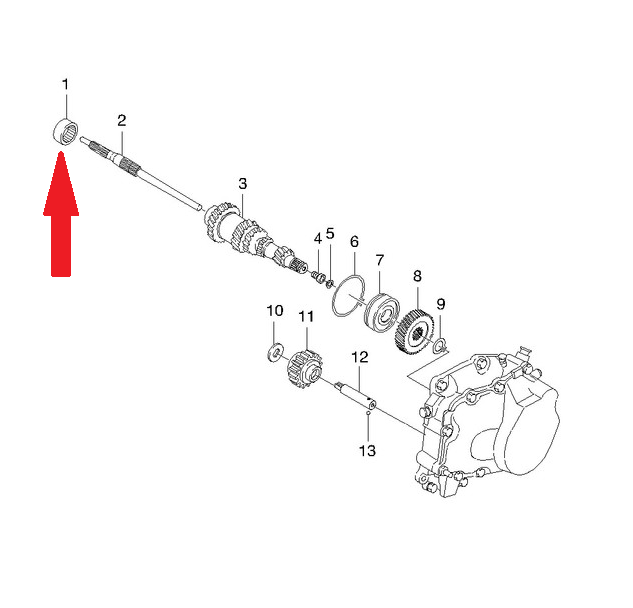 1
2
3
4
5
6
7
8
9
10
11
12
13