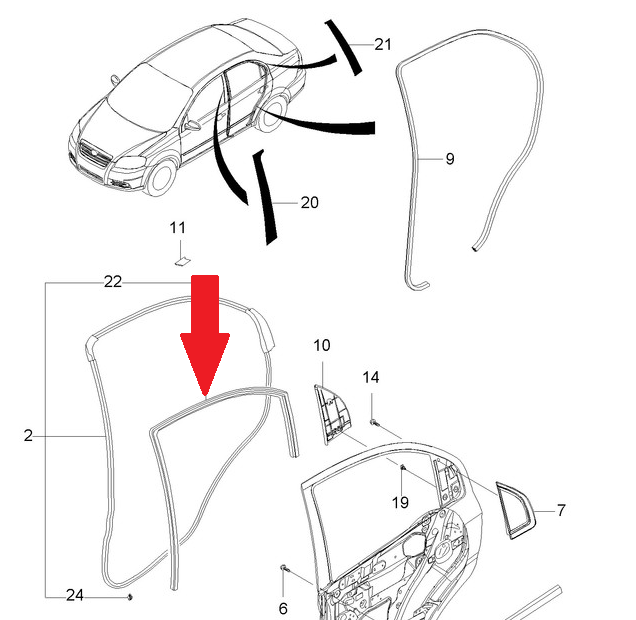 21
9
20
11
22
10
14
2
19
7
24
6