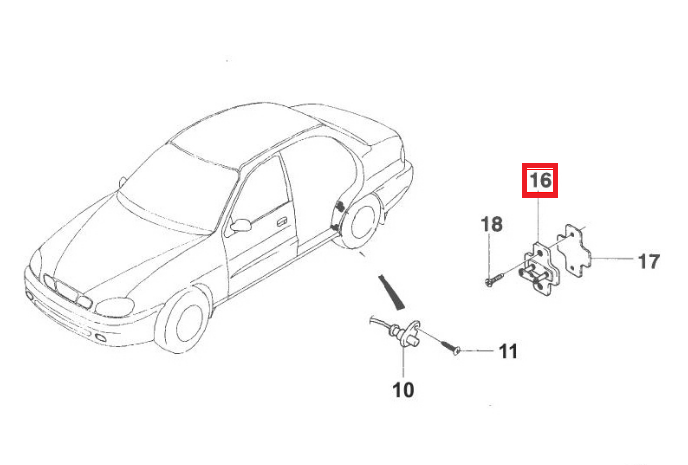 16
18
17
11
10