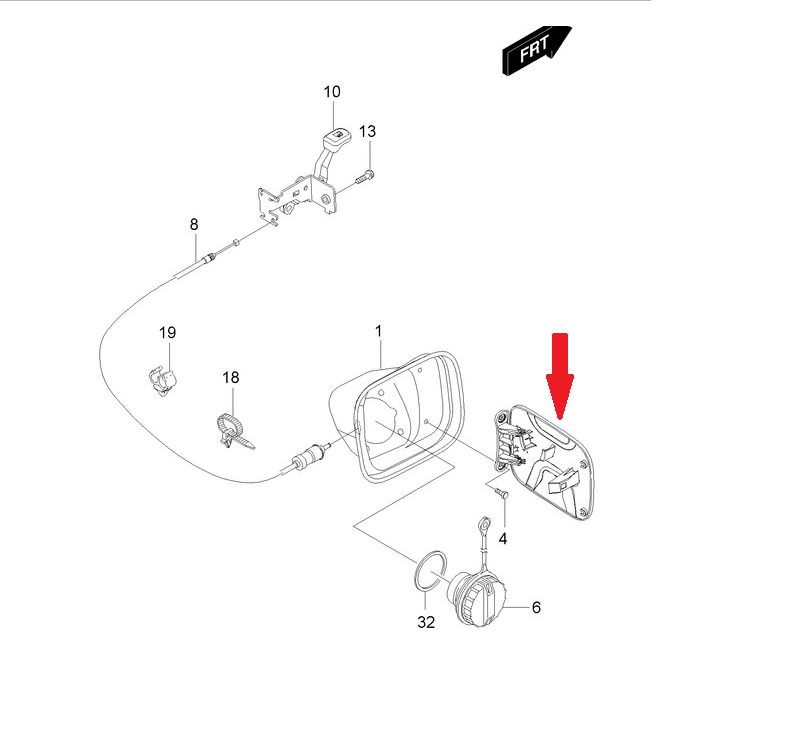 FRT

10

13

8

19

18

1

4

32

6