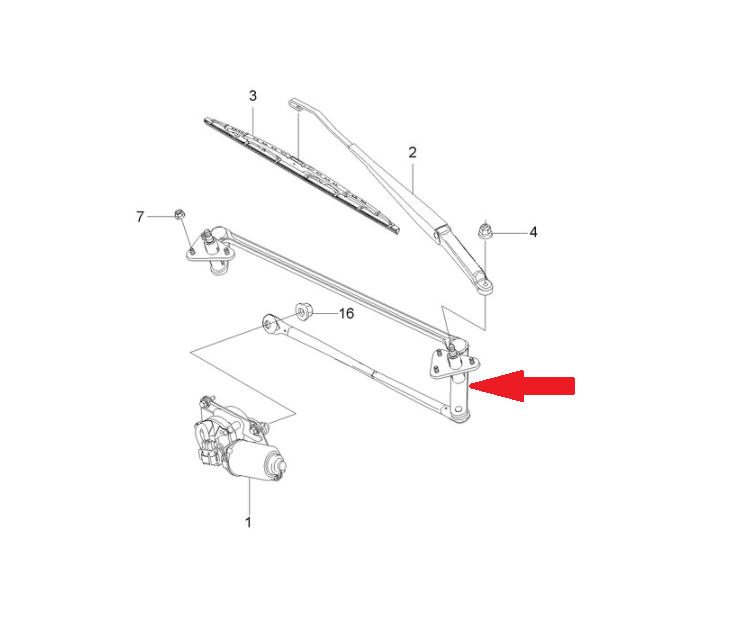 3
2
7
4
16
1