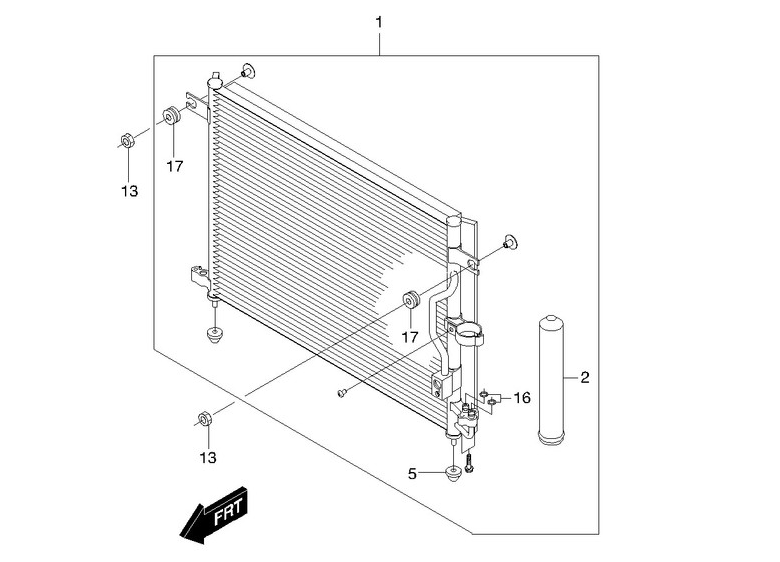 1
17
13
17
2
16
13
5
FRT