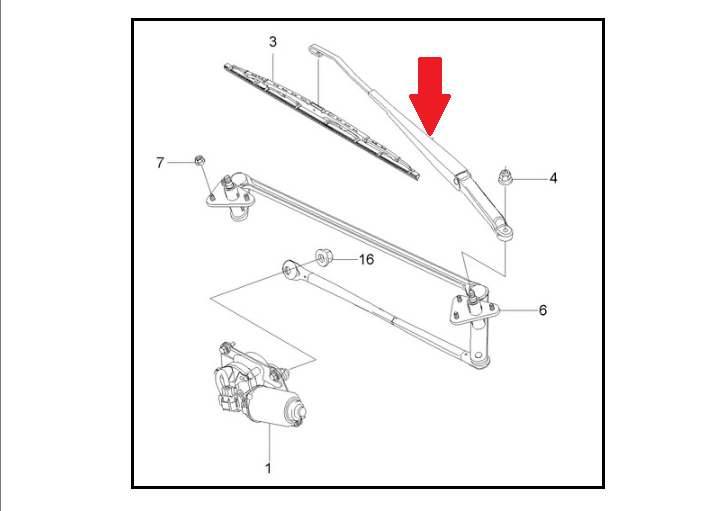 3
7
4
16
6
1