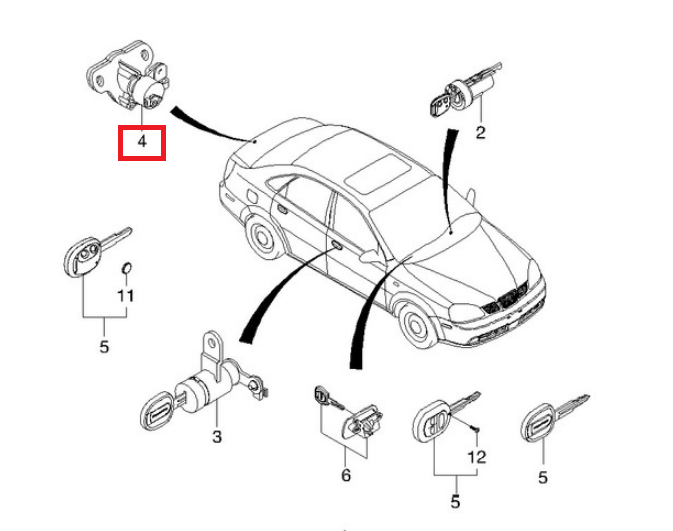 4
2
11
5
3
6
12
5
5