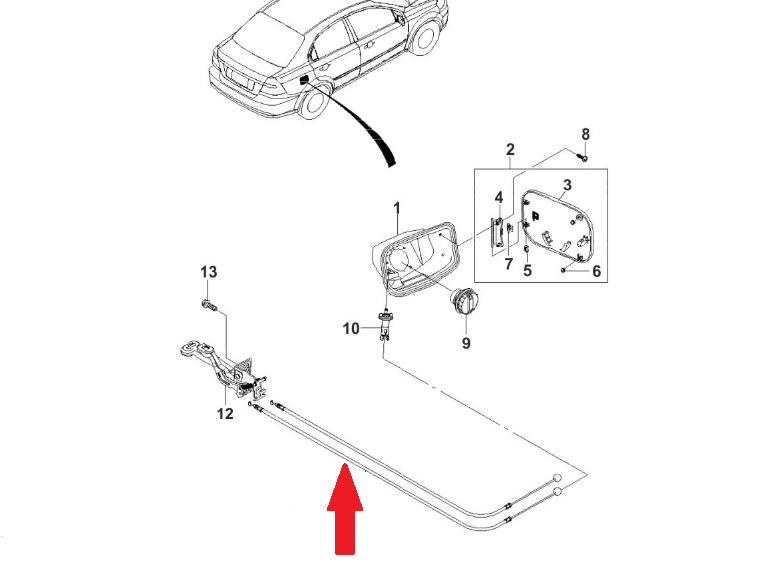 8
2
3
4
1
7
5
6
13
10
9
12