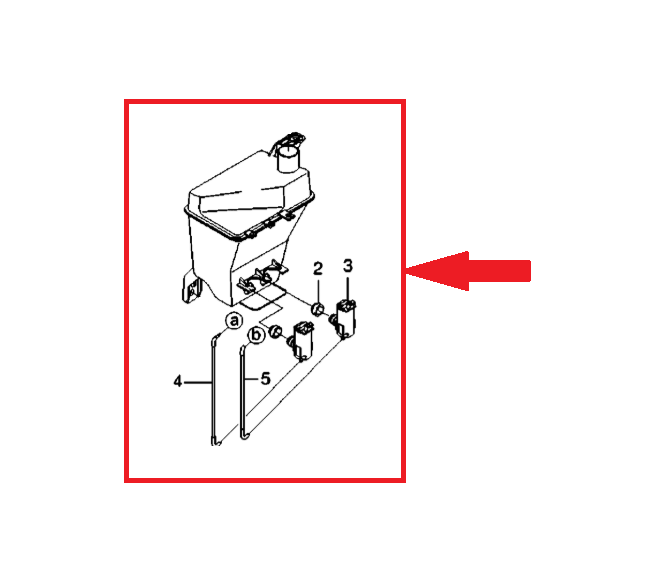 2
3
a
b
4
5