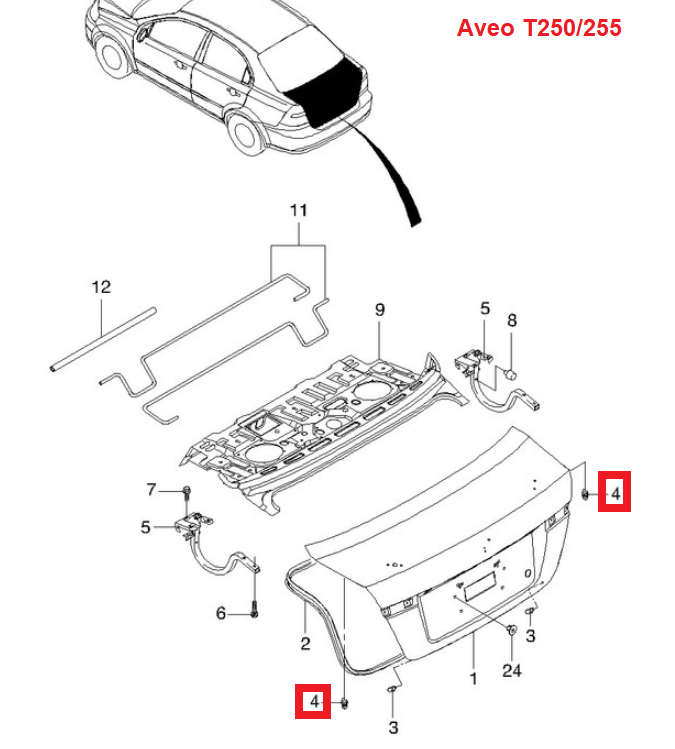 Aveo T250/255

11
12
9
5
8
7
5
4
6
2
1
24
3
4
3